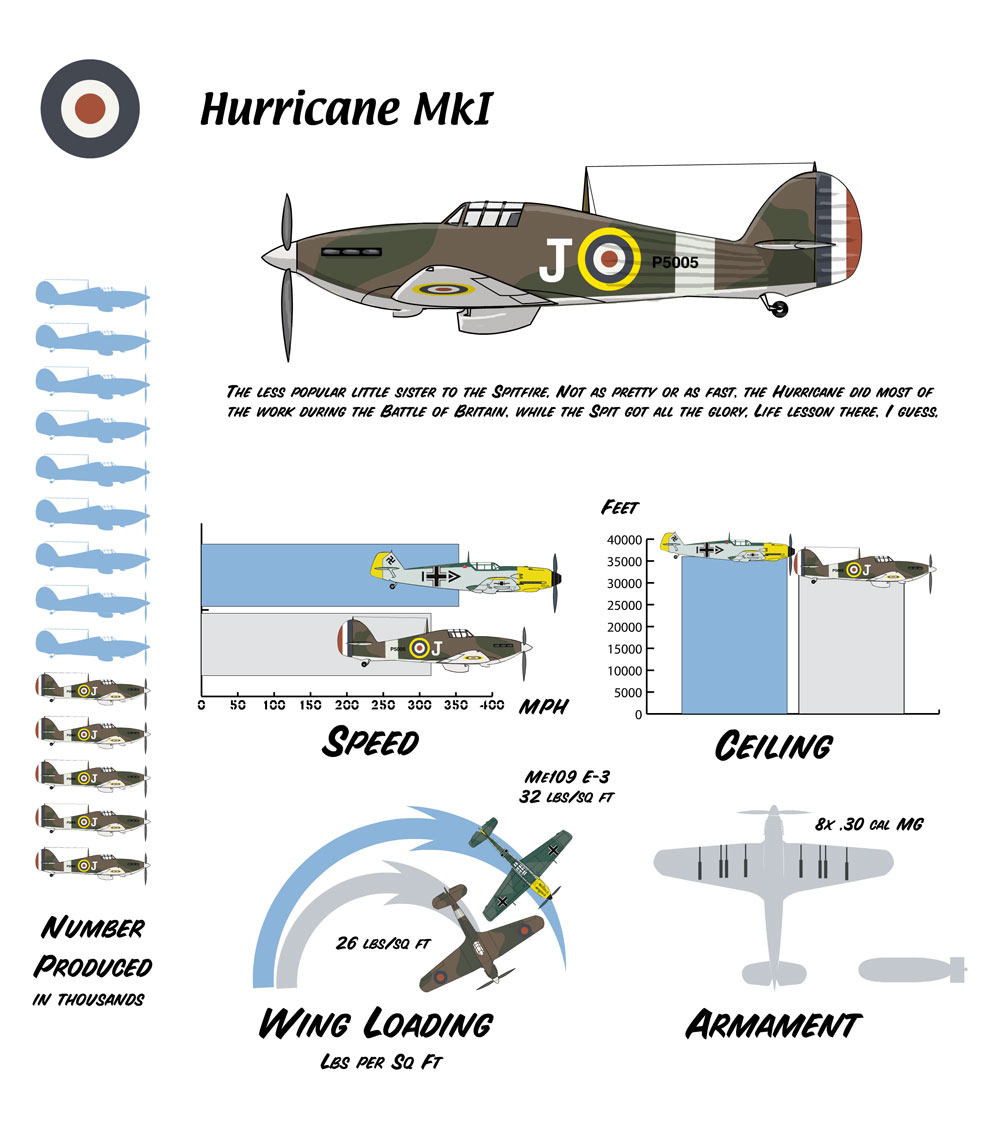 Hurricane MkI

J P5005

The less popular little sister to the Spitfire. Not as pretty or as fast, the Hurricane did most of the work during the Battle of Britain, while the Spit got all the glory. Life lesson there, I guess.

0 50 100 150 200 250 300 350 400 MPH

Speed

Feet
40000
35000
30000
25000
20000
15000
10000
5000
0

Ceiling

Me109 E-3
32 lbs/sq ft

26 lbs/sq ft

Wing Loading
Lbs per Sq Ft

8x .30 cal MG

Armament

Number
Produced
in thousands