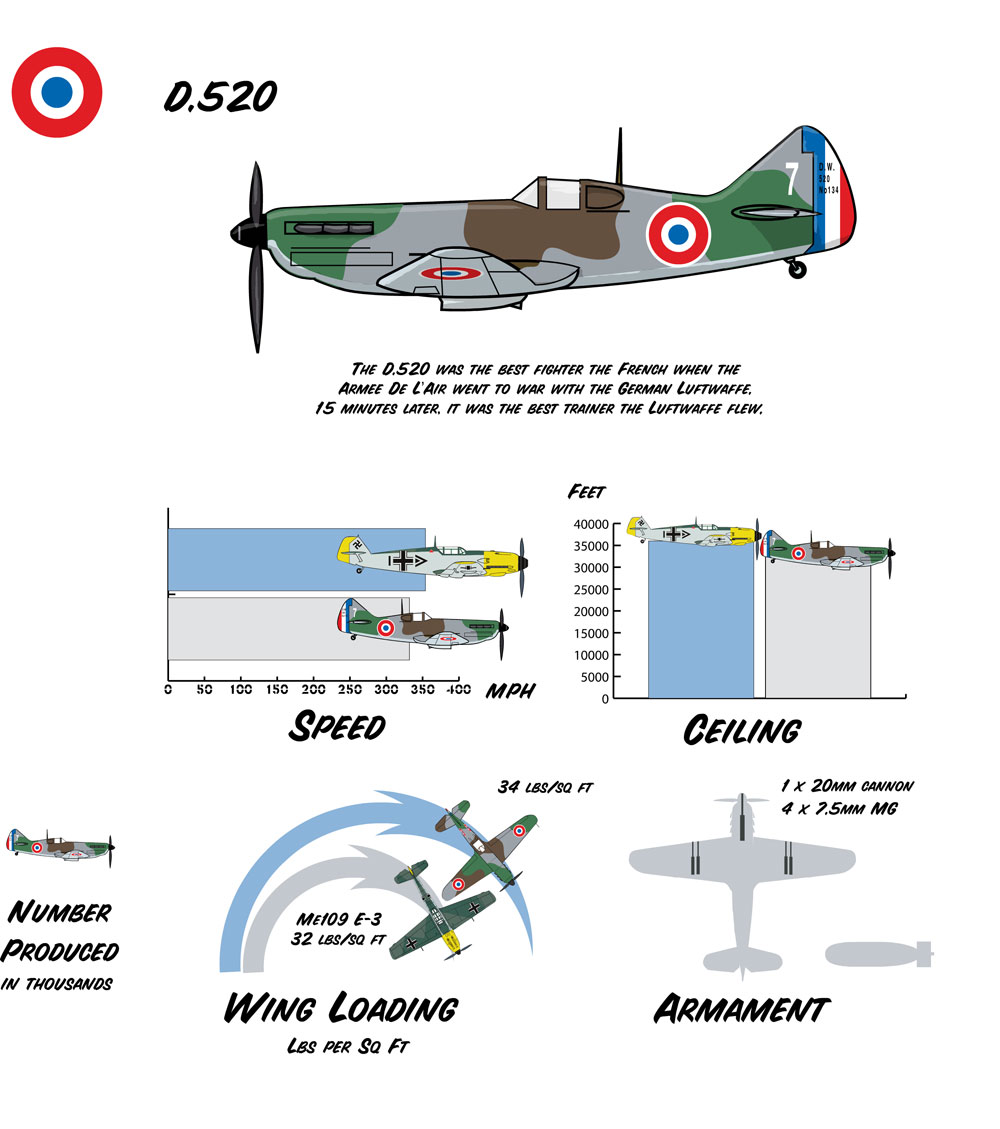 D.520

7
D.W.
520
No134

The D.520 was the best fighter the French when the Armee De L'Air went to war with the German Luftwaffe. 15 minutes later, it was the best trainer the Luftwaffe flew.

0 50 100 150 200 250 300 350 400 MPH

Speed

Feet
40000
35000
30000
25000
20000
15000
10000
5000
0

Ceiling

Number Produced in thousands

34 lbs/sq ft

Me109 E-3
32 lbs/sq ft

Wing Loading
Lbs per Sq Ft

1 x 20mm cannon
4 x 7.5mm MG

Armament